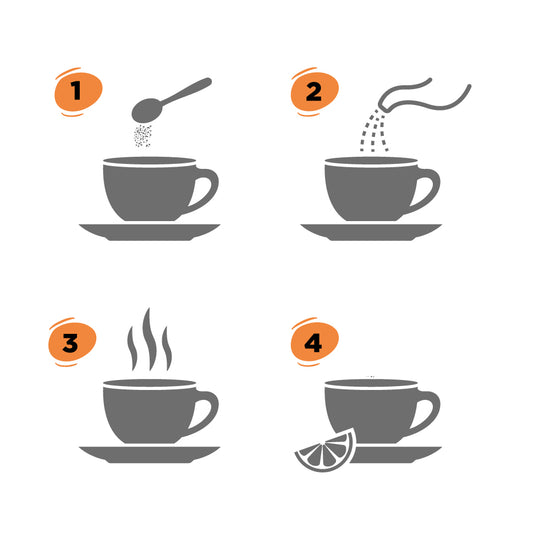 1

2

3

4